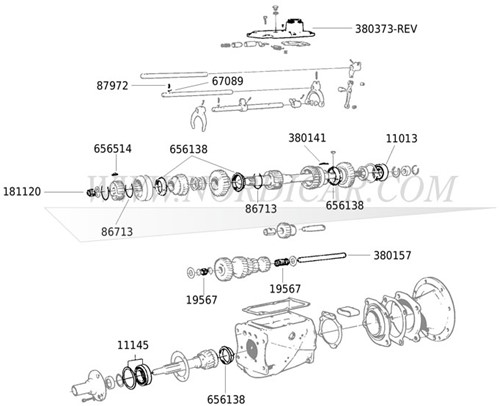 380373-REV

87972

67089

656514

656138

380141

11013

181120

WWW.NORDICAR.COM

86713

656138

86713

380157

19567

19567

11145

656138