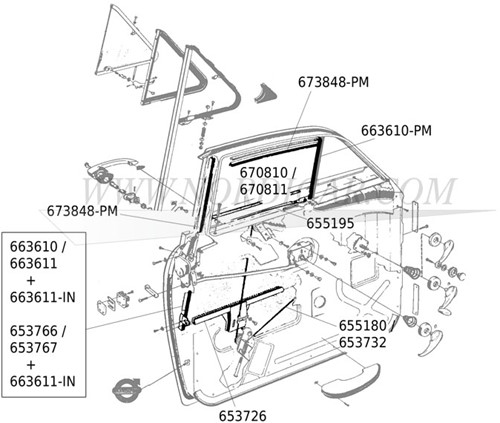 673848-PM

663610-PM

670810 /
670811

WWW.NORDICAR.COM

673848-PM

655195

663610 /
663611
+
663611-IN

653766 /
653767
+
663611-IN

655180 /
653732

653726