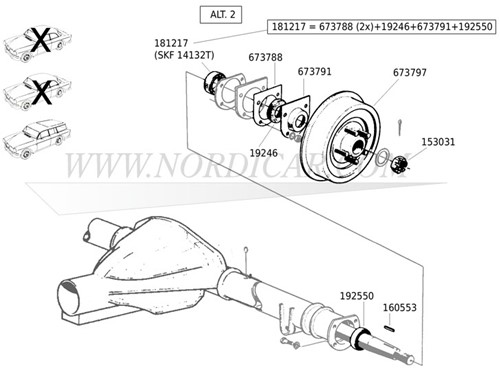 ALT. 2

181217 = 673788 (2x)+19246+673791+192550

181217
(SKF 14132T)

673788

673791

673797

19246

153031

WWW.NORDICAR.COM

192550

160553