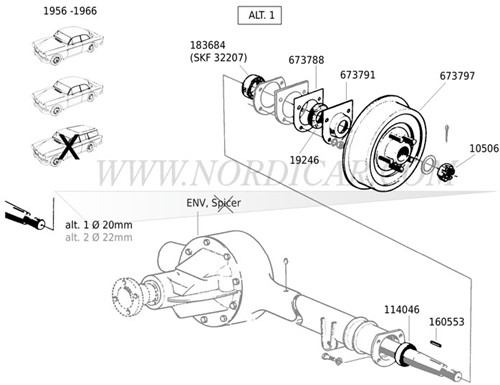 1956 -1966

ALT. 1

183684
(SKF 32207)

673788

673791

673797

19246

10506

WWW.NORDICAR.COM

ENV, Spicer

alt. 1 Ø 20mm
alt. 2 Ø 22mm

114046

160553