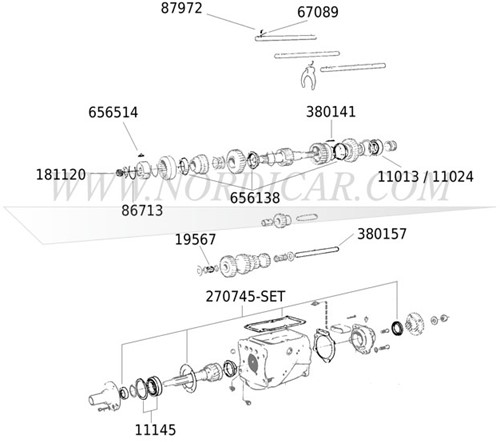 87972
67089
656514
380141
181120
11013 / 11024
WWW.NORDICAR.COM
656138
86713
19567
380157
270745-SET
11145