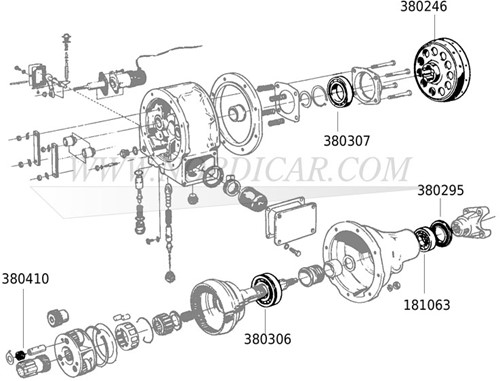 380246

380307

WWW.NORDICAR.COM

380295

380410

181063

380306