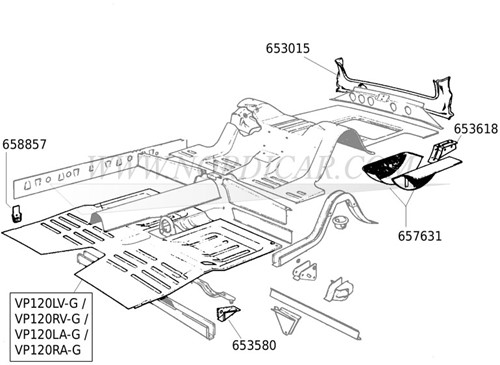 653015

653618

658857

WWW.NORDICAR.COM

657631

VP120LV-G /
VP120RV-G /
VP120LA-G /
VP120RA-G

653580