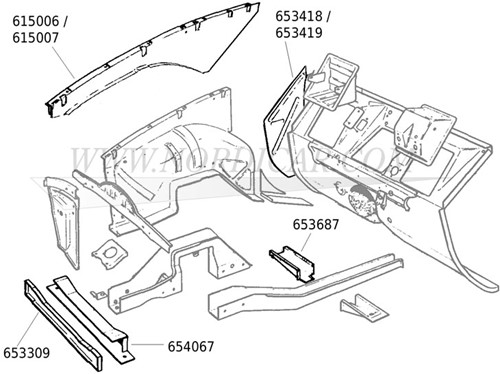 615006 /
615007

653418 /
653419

WWW.NORDICAR.COM

653687

653309

654067