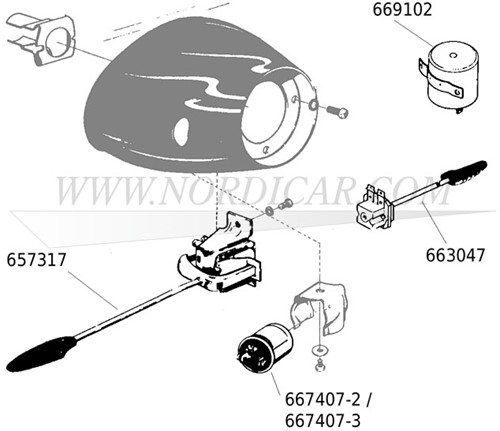 669102

WWW.NORDICAR.COM

663047

657317

667407-2 /
667407-3