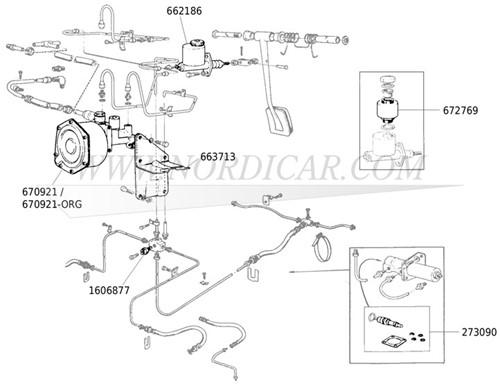 662186

672769

663713

WWW.NORDICAR.COM

670921 /
670921-ORG

1606877

273090