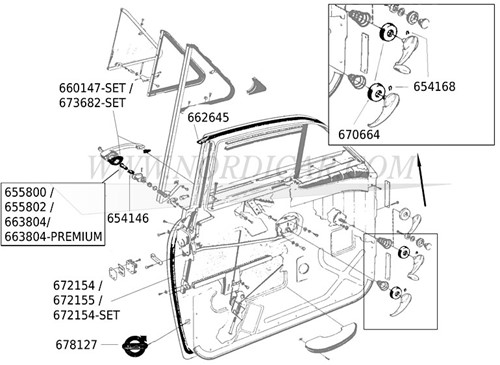 660147-SET /
673682-SET

662645

654168

670664

WWW.NORDICAR.COM

655800 /
655802 /
663804/
663804-PREMIUM

654146

672154 /
672155 /
672154-SET

678127