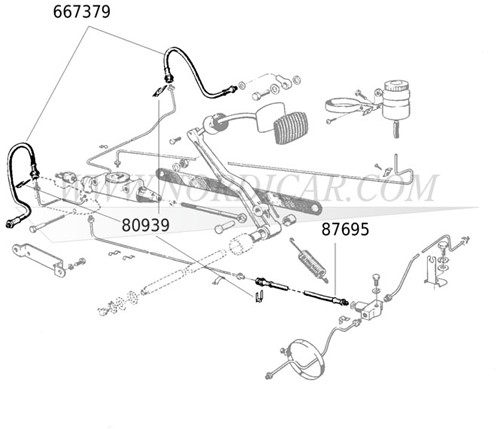 667379

WWW.NORDICAR.COM

80939

87695