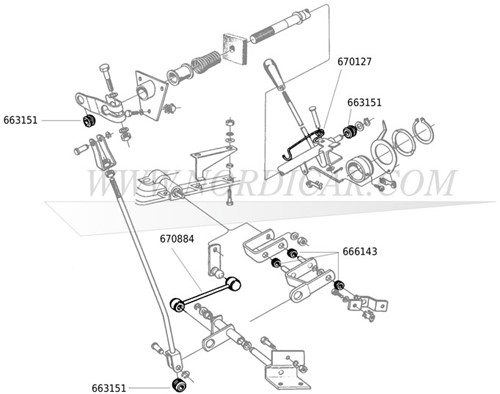 670127

663151

663151

WWW.NORDICAR.COM

670884

666143

663151