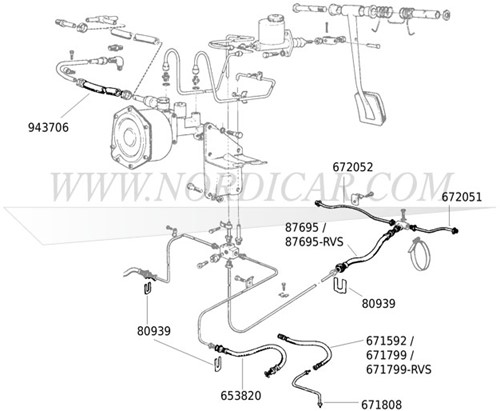 943706

WWW.NORDICAR.COM

672052

672051

87695 /
87695-RVS

80939

80939

671592 /
671799 /
671799-RVS

653820

671808