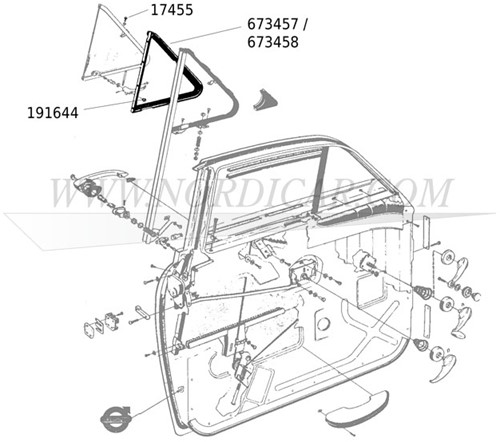 17455

673457 /
673458

191644

WWW.NORDICAR.COM