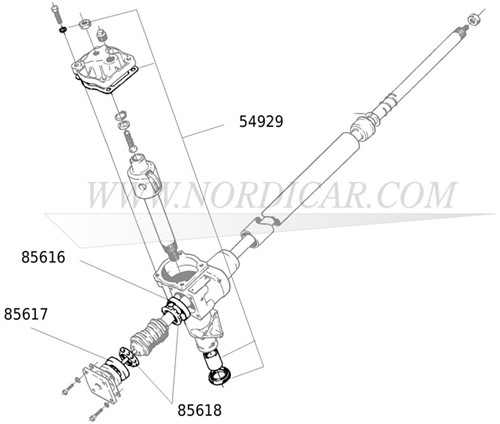 54929

WWW.NORDICAR.COM

85616

85617

85618