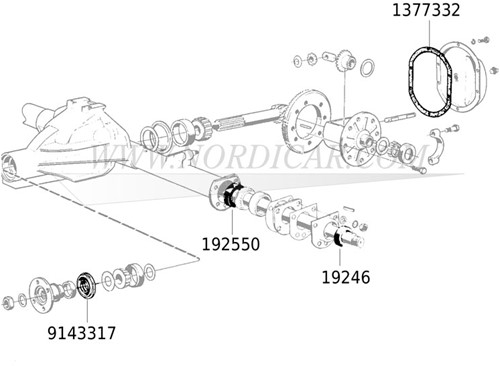 1377332

WWW.NORDICAR.COM

192550

19246

9143317